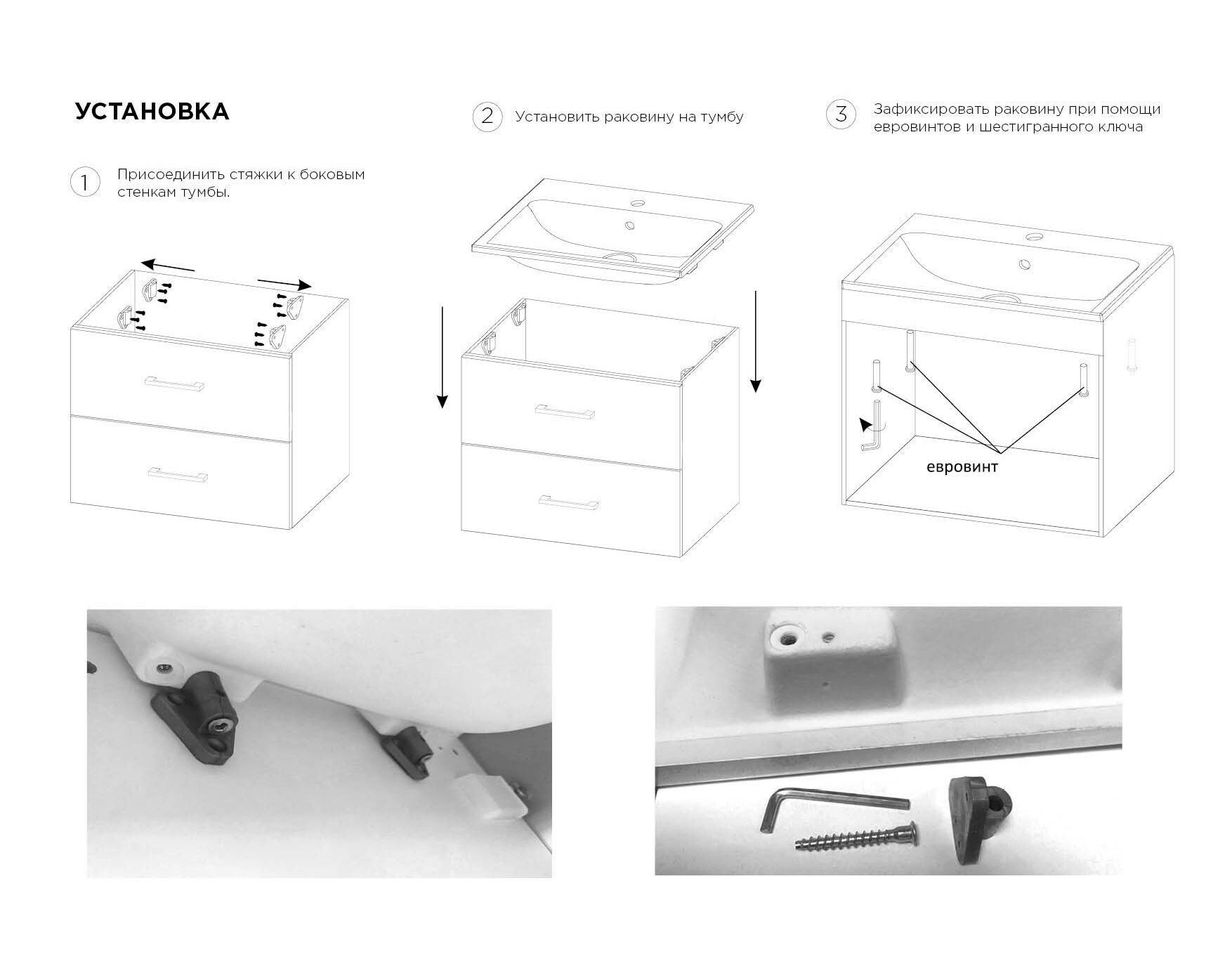 УСТАНОВКА

1 Присоединить стяжки к боковым стенкам тумбы.

2 Установить раковину на тумбу

3 Зафиксировать раковину при помощи евровинтов и шестигранного ключа

евровинт