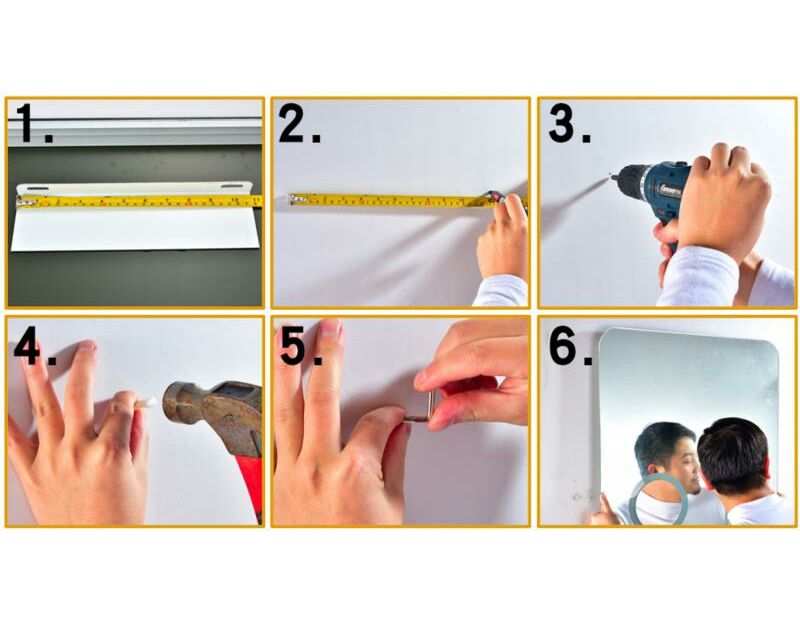 1.

2.

3.

4.

5.

6.