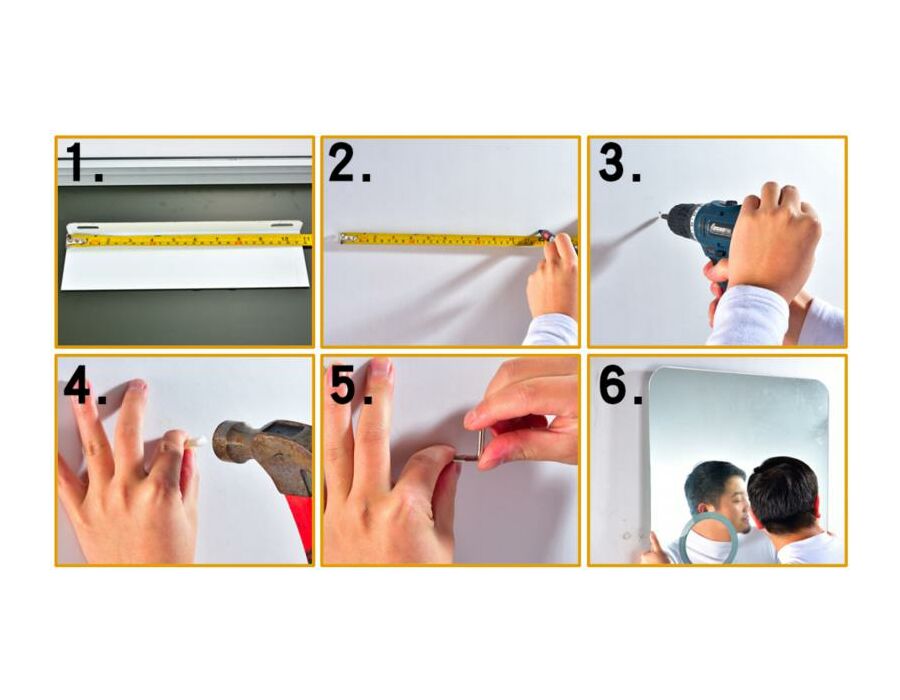 1.

2.

3.

4.

5.

6.