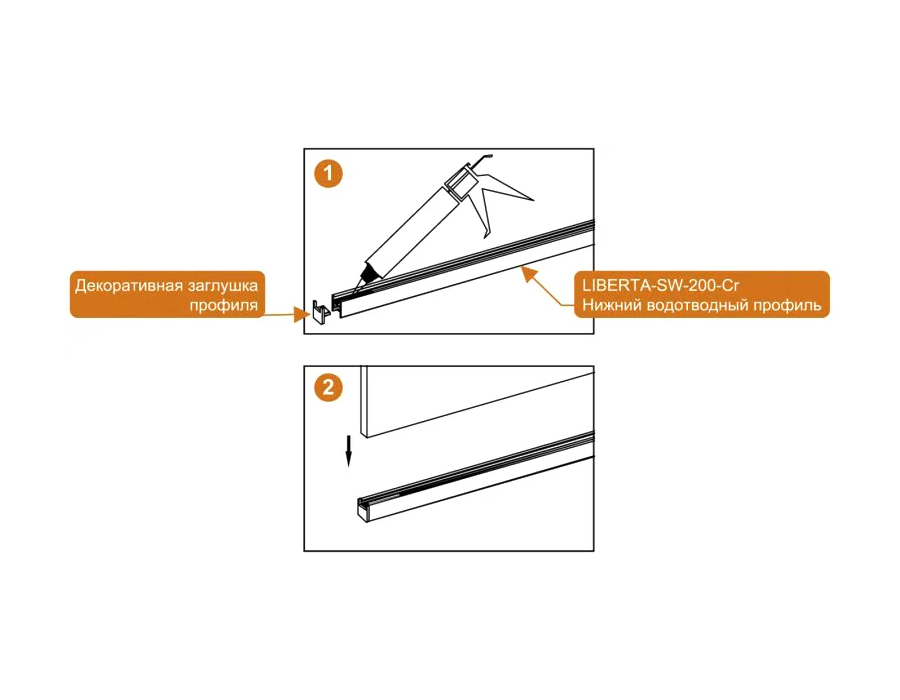 1

Декоративная заглушка профиля

LIBERTA-SW-200-Cr
Нижний водотводный профиль

2