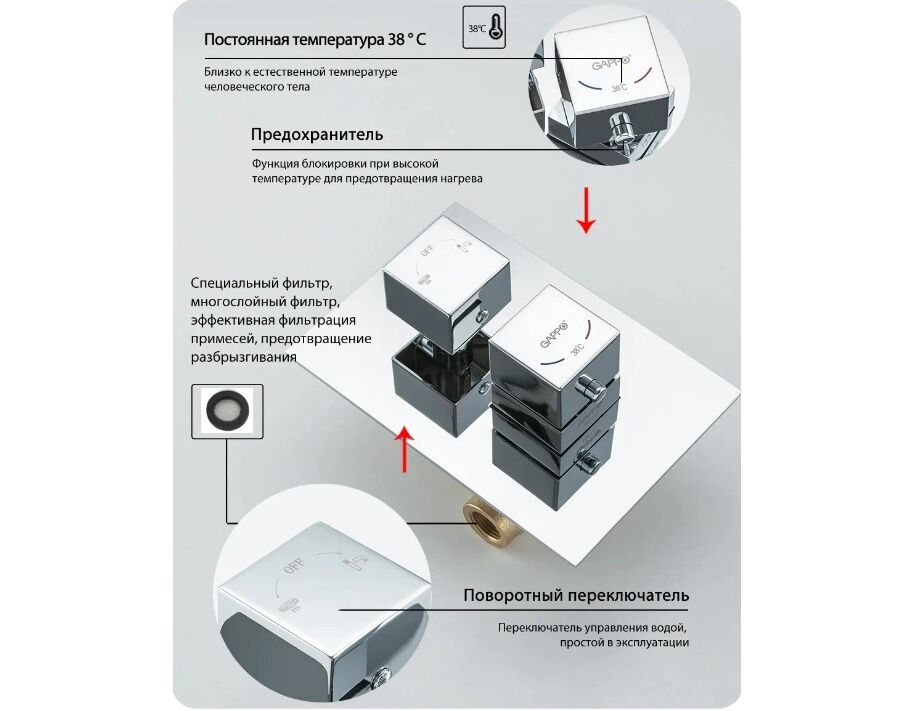 Постоянная температура 38 ° C

38℃

Близко к естественной температуре человеческого тела

GAPPO

38℃

Предохранитель

Функция блокировки при высокой температуре для предотвращения нагрева

OFF

Специальный фильтр, многослойный фильтр, эффективная фильтрация примесей, предотвращение разбрызгивания

GAPPO

38℃

OFF

Поворотный переключатель

Переключатель управления водой, простой в эксплуатации